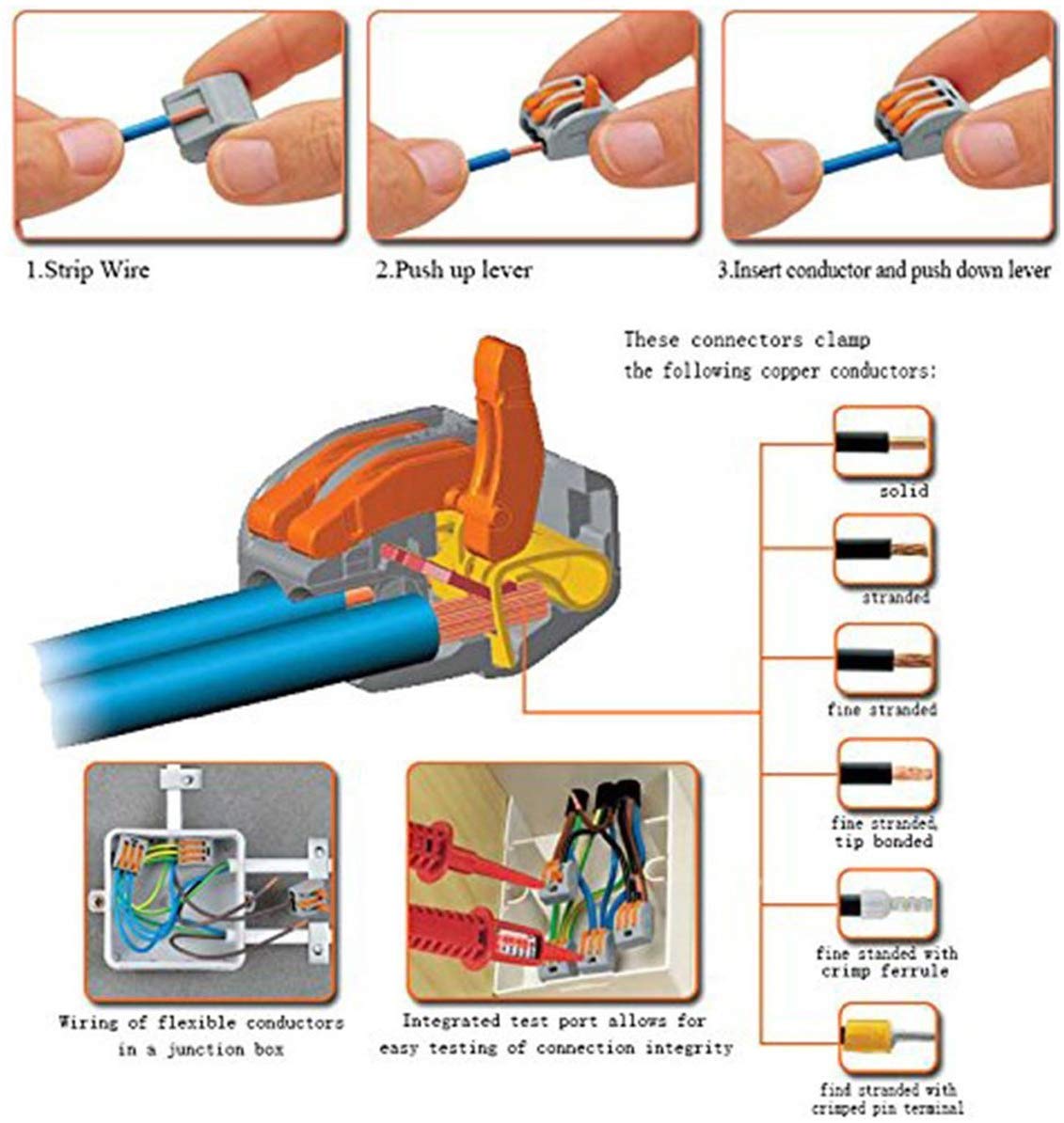 1.Strip Wire

2.Push up lever

3.Insert conductor and push down lever

These connectors clamp the following copper conductors:

solid

stranded

fine stranded

fine stranded, tip bonded

fine standed with crimp ferrule

find stranded with crimped pin terminal

Wiring of flexible conductors in a junction box

Integrated test port allows for easy testing of connection integrity